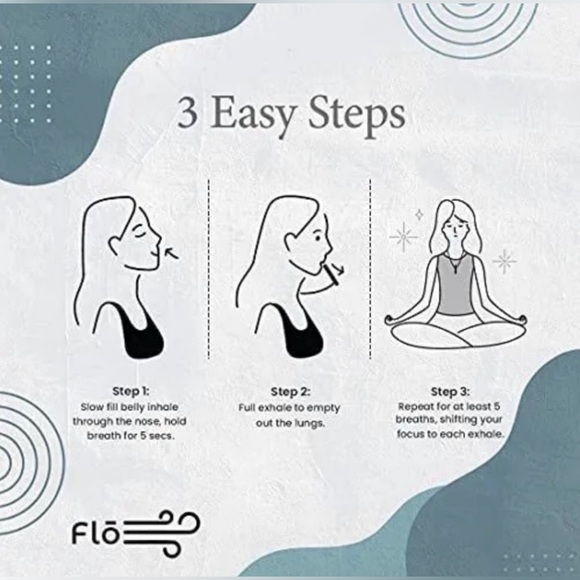 3 Easy Steps

Step 1:
Slow fill belly inhale through the nose, hold breath for 5 secs.

Step 2:
Full exhale to empty out the lungs.

Step 3:
Repeat for at least 5 breaths, shifting your focus to each exhale.

Flō